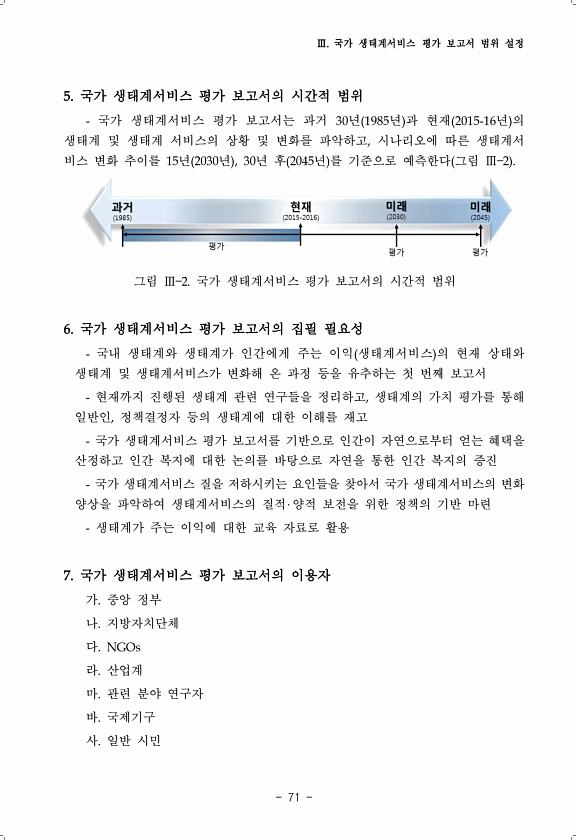 Ⅲ. 국가 생태계서비스 평가 보고서 범위 설정

5. 국가 생태계서비스 평가 보고서의 시간적 범위

- 국가 생태계서비스 평가 보고서는 과거 30년(1985년)과 현재(2015-16년)의 생태계 및 생태계 서비스의 상황 및 변화를 파악하고, 시나리오에 따른 생태계서비스 변화 추이를 15년(2030년), 30년 후(2045년)를 기준으로 예측한다(그림 Ⅲ-2).

과거
(1985)
현재
(2015-2016)
미래
(2030)
미래
(2045)
평가
평가
평가

그림 Ⅲ-2. 국가 생태계서비스 평가 보고서의 시간적 범위

6. 국가 생태계서비스 평가 보고서의 집필 필요성

- 국내 생태계와 생태계가 인간에게 주는 이익(생태계서비스)의 현재 상태와 생태계 및 생태계서비스가 변화해 온 과정 등을 유추하는 첫 번째 보고서

- 현재까지 진행된 생태계 관련 연구들을 정리하고, 생태계의 가치 평가를 통해 일반인, 정책결정자 등의 생태계에 대한 이해를 재고

- 국가 생태계서비스 평가 보고서를 기반으로 인간이 자연으로부터 얻는 혜택을 산정하고 인간 복지에 대한 논의를 바탕으로 자연을 통한 인간 복지의 증진

- 국가 생태계서비스 질을 저하시키는 요인들을 찾아서 국가 생태계서비스의 변화 양상을 파악하여 생태계서비스의 질적·양적 보전을 위한 정책의 기반 마련

- 생태계가 주는 이익에 대한 교육 자료로 활용

7. 국가 생태계서비스 평가 보고서의 이용자

가. 중앙 정부

나. 지방자치단체

다. NGOs

라. 산업계

마. 관련 분야 연구자

바. 국제기구

사. 일반 시민

- 71 -