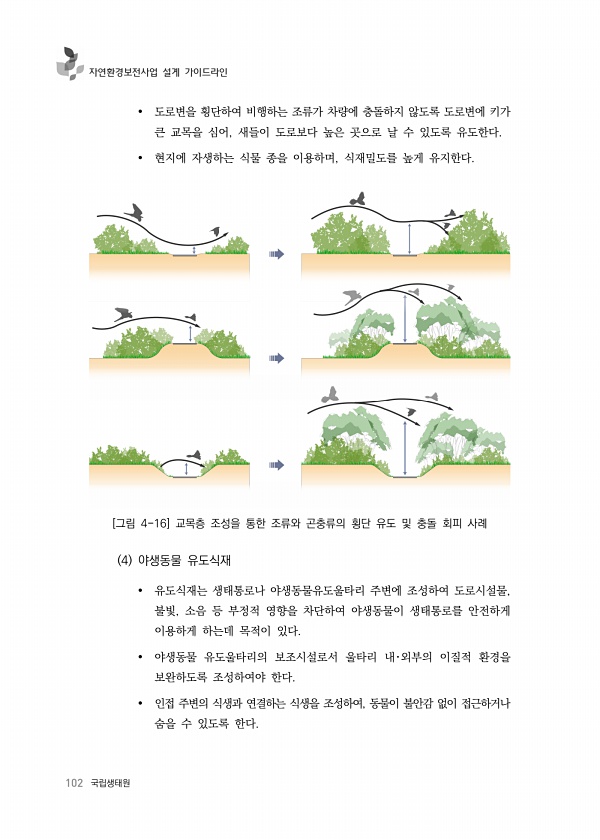 자연환경보전사업 설계 가이드라인

• 도로변을 횡단하여 비행하는 조류가 차량에 충돌하지 않도록 도로변에 키가 큰 교목을 심어, 새들이 도로보다 높은 곳으로 날 수 있도록 유도한다.

• 현지에 자생하는 식물 종을 이용하며, 식재밀도를 높게 유지한다.

[그림 4-16] 교목층 조성을 통한 조류와 곤충류의 횡단 유도 및 충돌 회피 사례

(4) 야생동물 유도식재

• 유도식재는 생태통로나 야생동물유도울타리 주변에 조성하여 도로시설물, 불빛, 소음 등 부정적 영향을 차단하여 야생동물이 생태통로를 안전하게 이용하게 하는데 목적이 있다.

• 야생동물 유도울타리의 보조시설로서 울타리 내·외부의 이질적 환경을 보완하도록 조성하여야 한다.

• 인접 주변의 식생과 연결하는 식생을 조성하여, 동물이 불안감 없이 접근하거나 숨을 수 있도록 한다.

102 국립생태원