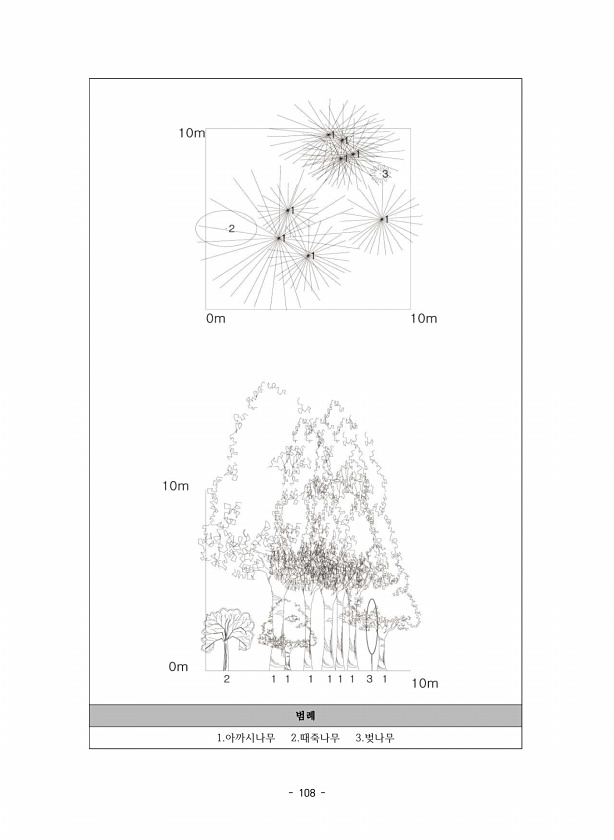 10m

1

1

1

1

3

1

2

1

1

1

0m

10m

10m

0m

2 1 1 1 1 1 1 3 1

10m

범례

1.아까시나무 2.때죽나무 3.벚나무

- 108 -