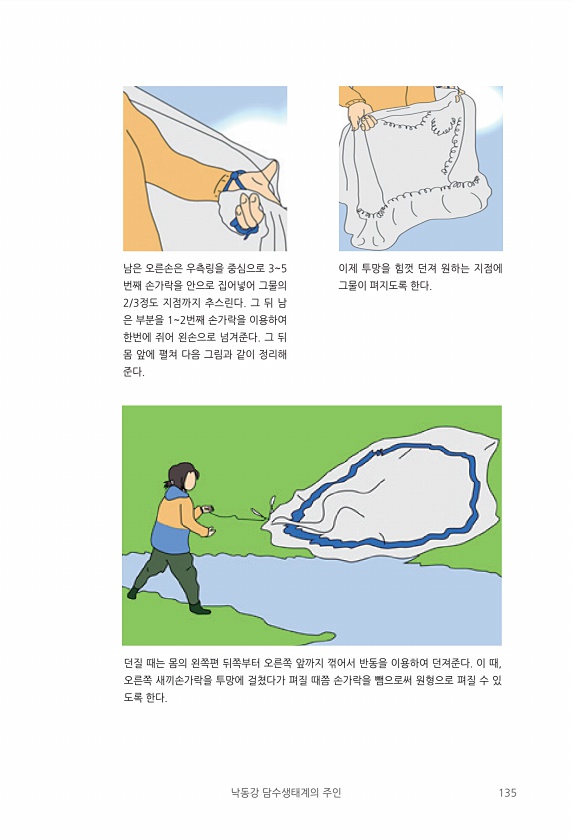 남은 오른손은 우측링을 중심으로 3~5번째 손가락을 안으로 집어넣어 그물의 2/3정도 지점까지 추스린다. 그 뒤 남은 부분을 1~2번째 손가락을 이용하여 한번에 쥐어 왼손으로 넘겨준다. 그 뒤 몸 앞에 펼쳐 다음 그림과 같이 정리해준다.

이제 투망을 힘껏 던져 원하는 지점에 그물이 펴지도록 한다.

던질 때는 몸의 왼쪽편 뒤쪽부터 오른쪽 앞까지 꺾어서 반동을 이용하여 던져준다. 이 때, 오른쪽 새끼손가락을 투망에 걸쳤다가 펴질 때쯤 손가락을 뺌으로써 원형으로 펴질 수 있도록 한다.

낙동강 담수생태계의 주인 135