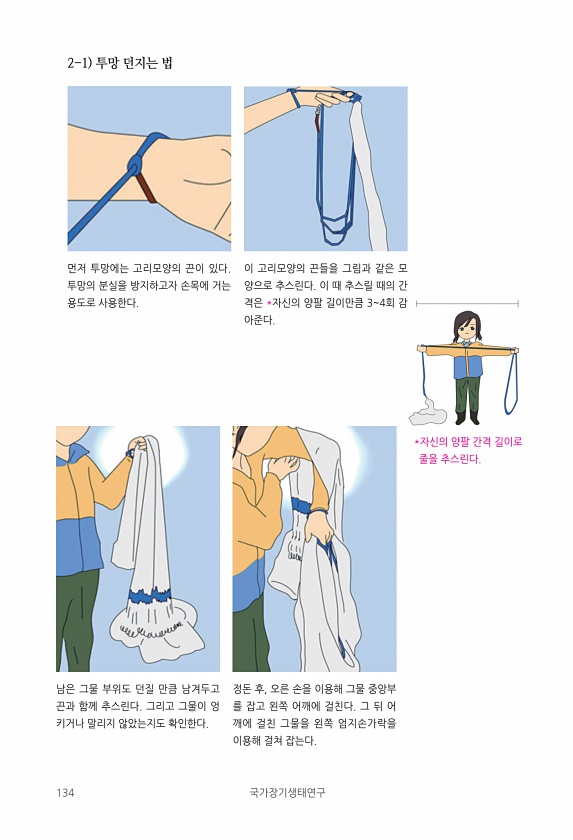 2-1) 투망 던지는 법

먼저 투망에는 고리모양의 끈이 있다. 투망의 분실을 방지하고자 손목에 거는 용도로 사용한다.

이 고리모양의 끈들을 그림과 같은 모양으로 추스린다. 이 때 추스릴 때의 간격은 *자신의 양팔 길이만큼 3~4회 감아준다.

*자신의 양팔 간격 길이로 줄을 추스린다.

남은 그물 부위도 던질 만큼 남겨두고 끈과 함께 추스린다. 그리고 그물이 엉키거나 말리지 않았는지도 확인한다.

정돈 후, 오른 손을 이용해 그물 중앙부를 잡고 왼쪽 어깨에 걸친다. 그 뒤 어깨에 걸친 그물을 왼쪽 엄지손가락을 이용해 걸쳐 잡는다.

134 국가장기생태연구