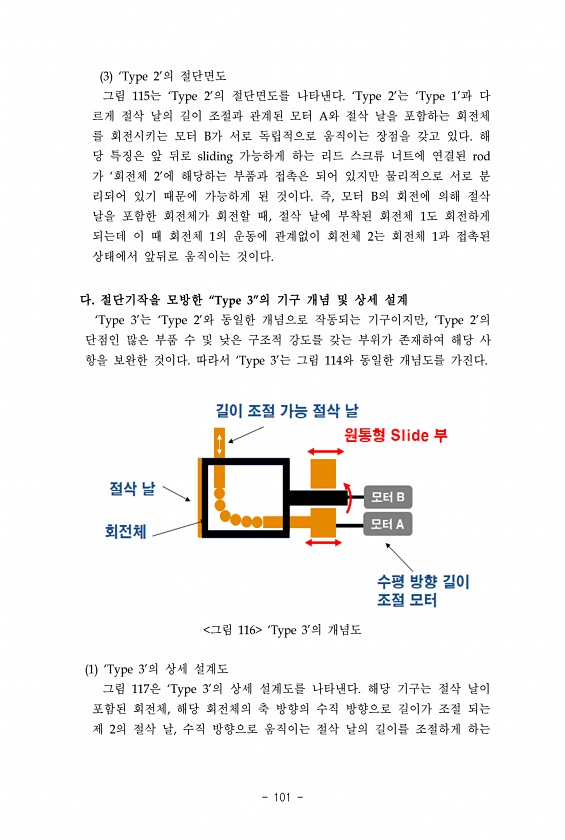 (3) 'Type 2'의 절단면도

그림 115는 'Type 2'의 절단면도를 나타낸다. 'Type 2'는 'Type 1'과 다르게 절삭 날의 길이 조절과 관계된 모터 A와 절삭 날을 포함하는 회전체를 회전시키는 모터 B가 서로 독립적으로 움직이는 장점을 갖고 있다. 해당 특징은 앞 뒤로 sliding 가능하게 하는 리드 스크류 너트에 연결된 rod가 '회전체 2'에 해당하는 부품과 접촉은 되어 있지만 물리적으로 서로 분리되어 있기 때문에 가능하게 된 것이다. 즉, 모터 B의 회전에 의해 절삭 날을 포함한 회전체가 회전할 때, 절삭 날에 부착된 회전체 1도 회전하게 되는데 이 때 회전체 1의 운동에 관계없이 회전체 2는 회전체 1과 접촉된 상태에서 앞뒤로 움직이는 것이다.

다. 절단기작을 모방한 "Type 3"의 기구 개념 및 상세 설계

'Type 3'는 'Type 2'와 동일한 개념으로 작동되는 기구이지만, 'Type 2'의 단점인 많은 부품 수 및 낮은 구조적 강도를 갖는 부위가 존재하여 해당 사항을 보완한 것이다. 따라서 'Type 3'는 그림 114와 동일한 개념도를 가진다.

길이 조절 가능 절삭 날
원통형 Slide 부
절삭 날
회전체
모터 B
모터 A
수평 방향 길이 조절 모터

<그림 116> 'Type 3'의 개념도

(1) 'Type 3'의 상세 설계도

그림 117은 'Type 3'의 상세 설계도를 나타낸다. 해당 기구는 절삭 날이 포함된 회전체, 해당 회전체의 축 방향의 수직 방향으로 길이가 조절 되는 제 2의 절삭 날, 수직 방향으로 움직이는 절삭 날의 길이를 조절하게 하는

- 101 -