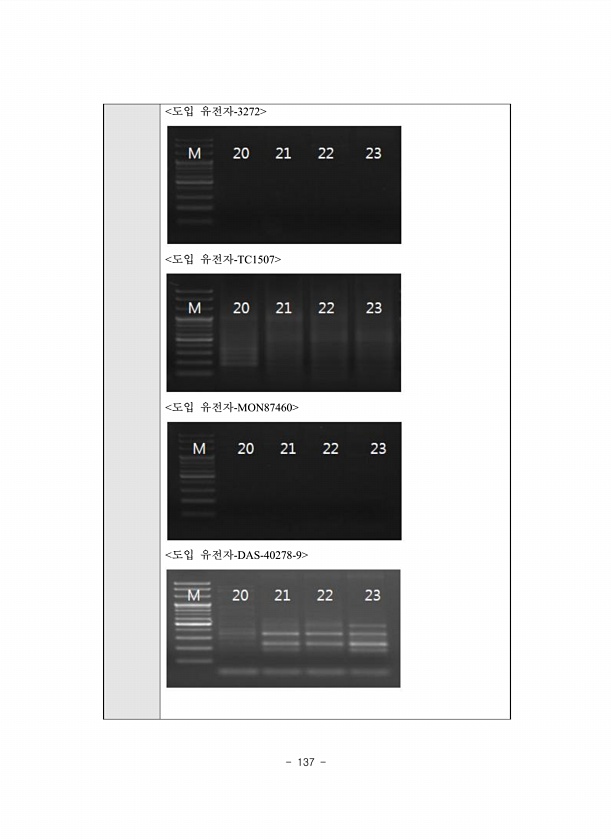 <도입 유전자-3272>

M 20 21 22 23

<도입 유전자-TC1507>

M 20 21 22 23

<도입 유전자-MON87460>

M 20 21 22 23

<도입 유전자-DAS-40278-9>

M 20 21 22 23

- 137 -